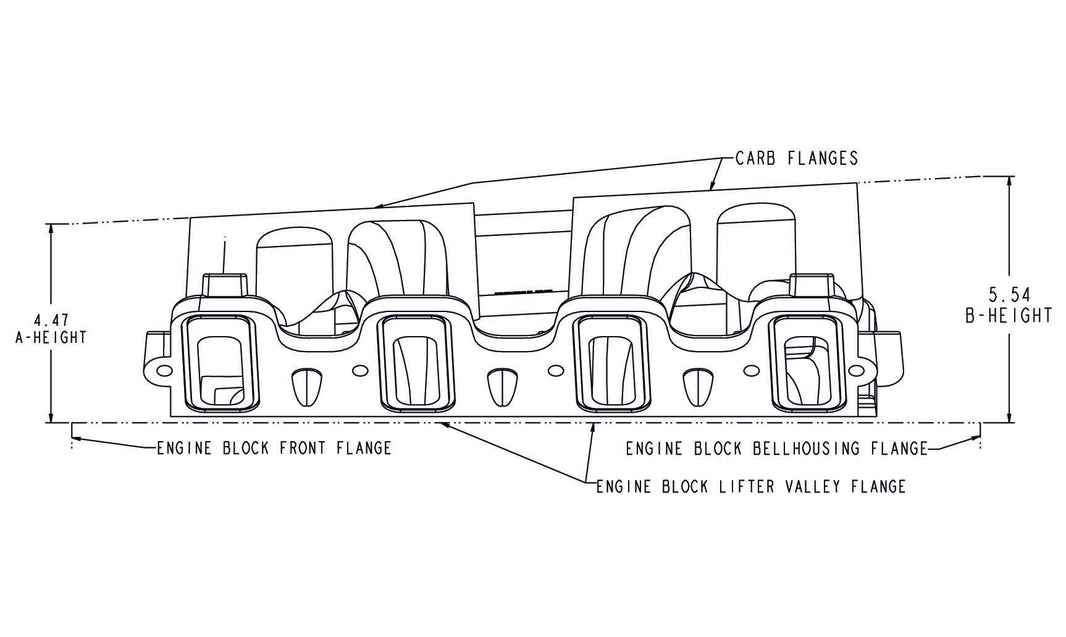 CARB FLANGES

4.47
A-HEIGHT

5.54
B-HEIGHT

ENGINE BLOCK FRONT FLANGE

ENGINE BLOCK BELLHOUSING FLANGE

ENGINE BLOCK LIFTER VALLEY FLANGE