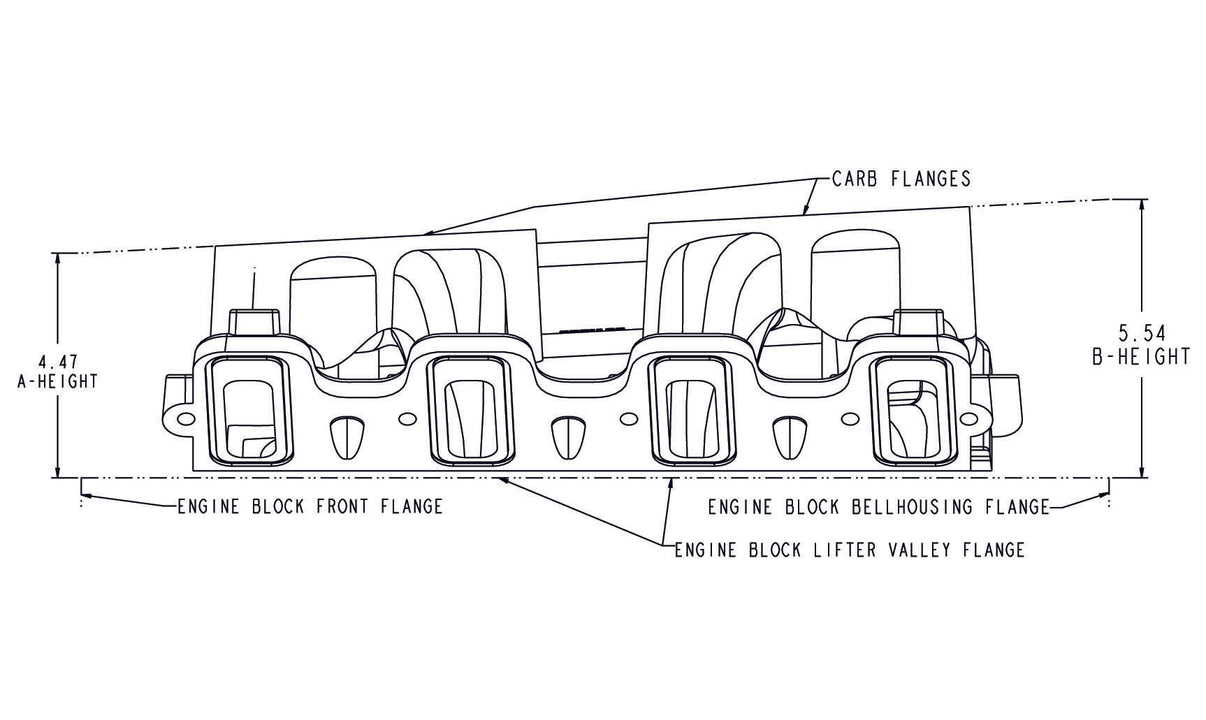 CARB FLANGES

4.47
A-HEIGHT

5.54
B-HEIGHT

ENGINE BLOCK FRONT FLANGE

ENGINE BLOCK BELLHOUSING FLANGE

ENGINE BLOCK LIFTER VALLEY FLANGE