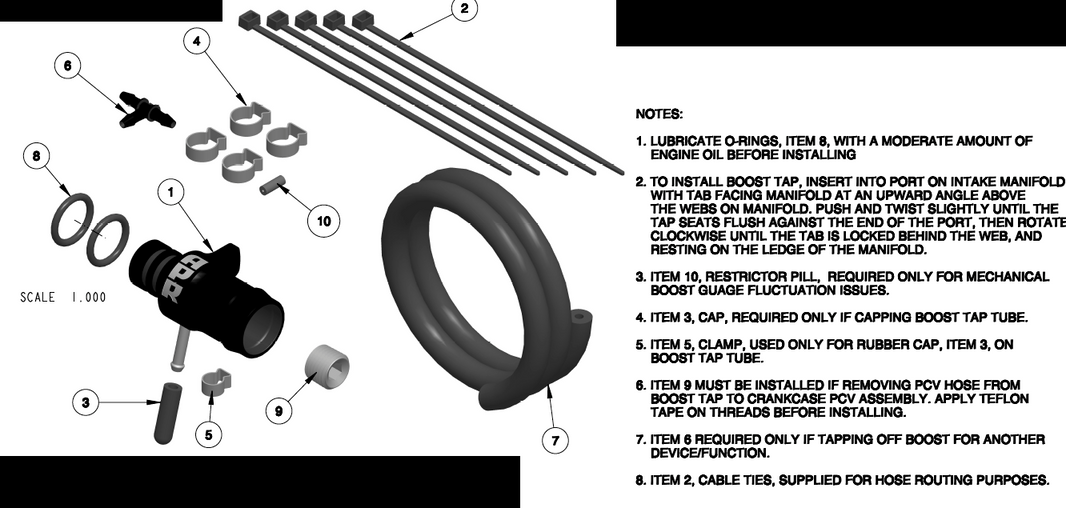 2

4

6

8

1

10

SCALE 1.000

3

5

9

7

NOTES:

1. LUBRICATE O-RINGS, ITEM 8, WITH A MODERATE AMOUNT OF ENGINE OIL BEFORE INSTALLING

2. TO INSTALL BOOST TAP, INSERT INTO PORT ON INTAKE MANIFOLD WITH TAB FACING MANIFOLD AT AN UPWARD ANGLE ABOVE THE WEBS ON MANIFOLD. PUSH AND TWIST SLIGHTLY UNTIL THE TAP SEATS FLUSH AGAINST THE END OF THE PORT, THEN ROTATE CLOCKWISE UNTIL THE TAB IS LOCKED BEHIND THE WEB, AND RESTING ON THE LEDGE OF THE MANIFOLD.

3. ITEM 10, RESTRICTOR PILL, REQUIRED ONLY FOR MECHANICAL BOOST GUAGE FLUCTUATION ISSUES.

4. ITEM 3, CAP, REQUIRED ONLY IF CAPPING BOOST TAP TUBE.

5. ITEM 5, CLAMP, USED ONLY FOR RUBBER CAP, ITEM 3, ON BOOST TAP TUBE.

6. ITEM 9 MUST BE INSTALLED IF REMOVING PCV HOSE FROM BOOST TAP TO CRANKCASE PCV ASSEMBLY. APPLY TEFLON TAPE ON THREADS BEFORE INSTALLING.

7. ITEM 6 REQUIRED ONLY IF TAPPING OFF BOOST FOR ANOTHER DEVICE/FUNCTION.

8. ITEM 2, CABLE TIES, SUPPLIED FOR HOSE ROUTING PURPOSES.